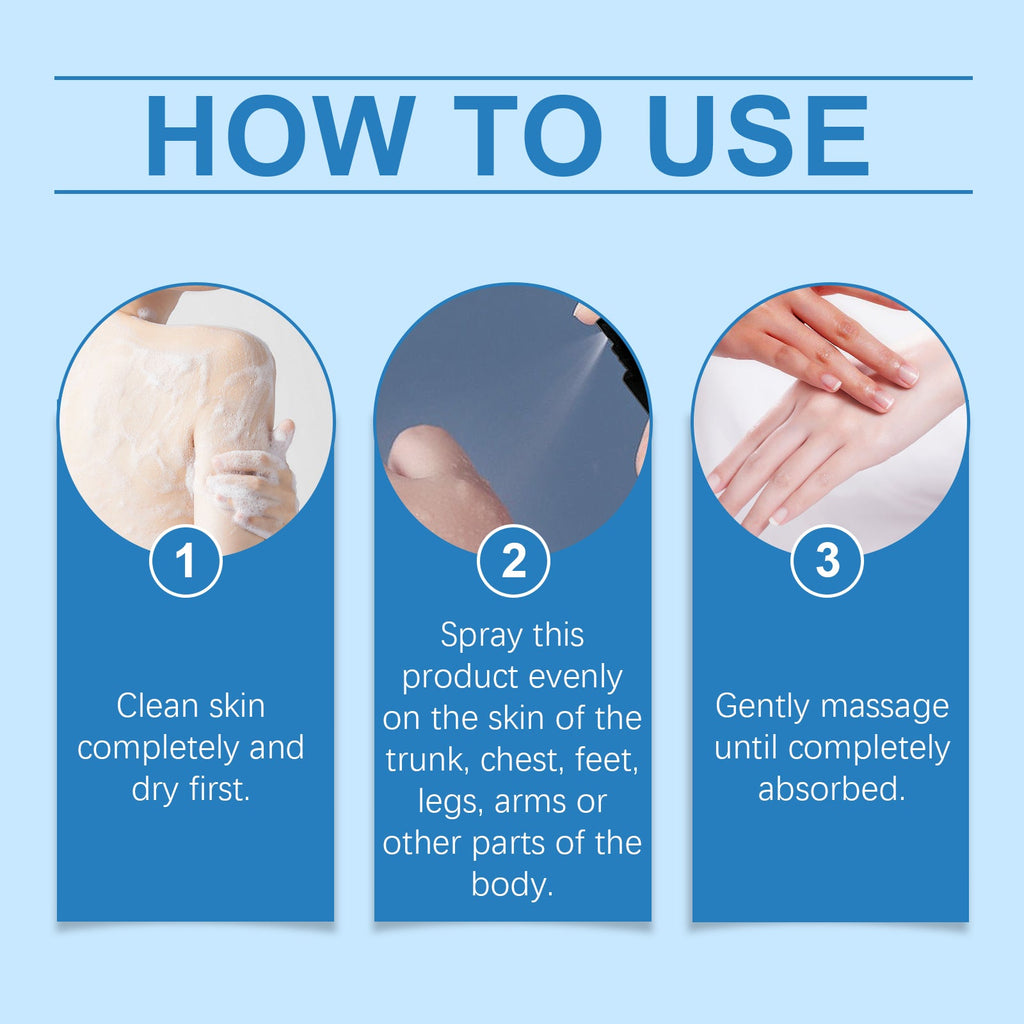 HOW TO USE

1

Clean skin completely and dry first.

2

Spray this product evenly on the skin of the trunk, chest, feet, legs, arms or other parts of the body.

3

Gently massage until completely absorbed.