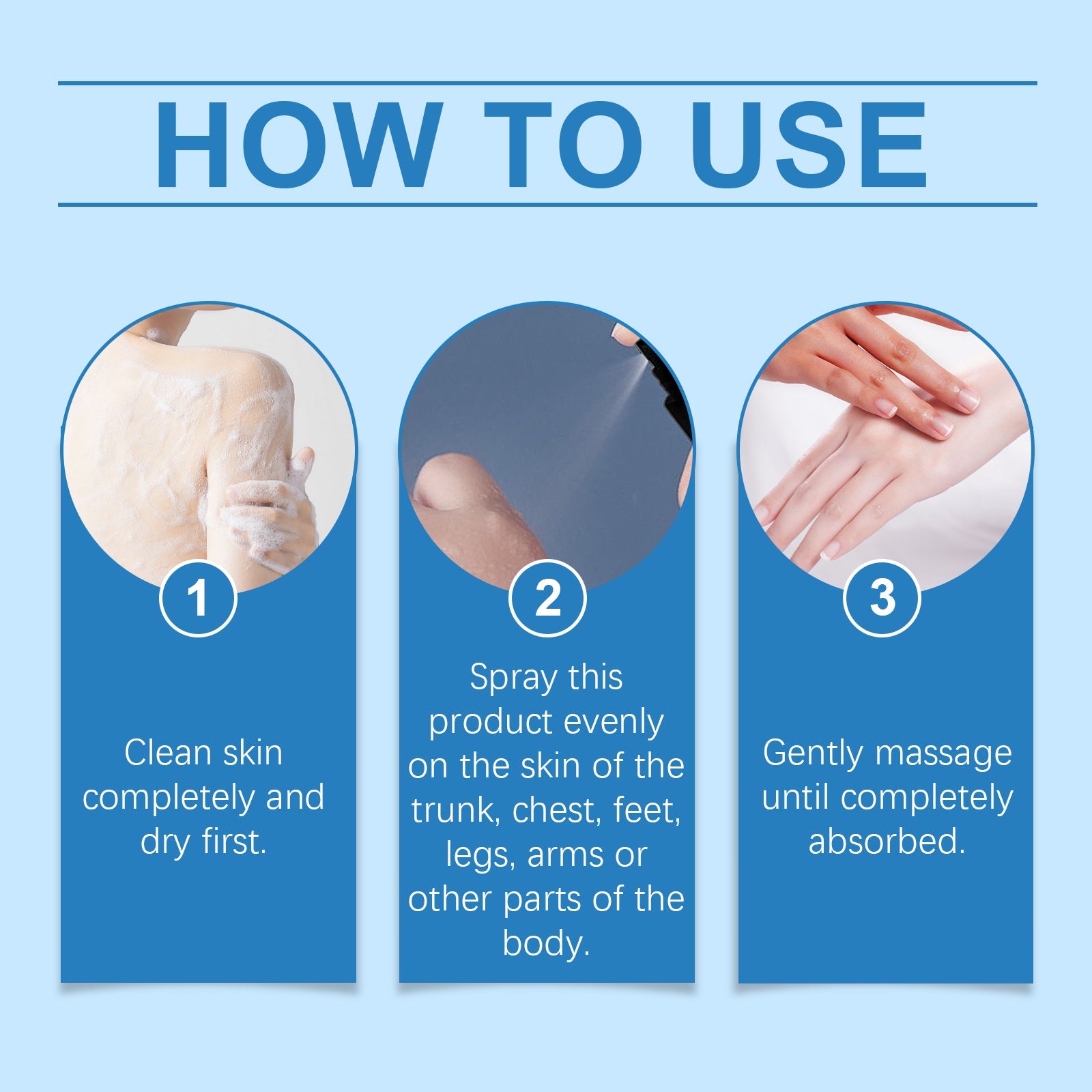 HOW TO USE

1

Clean skin completely and dry first.

2

Spray this product evenly on the skin of the trunk, chest, feet, legs, arms or other parts of the body.

3

Gently massage until completely absorbed.